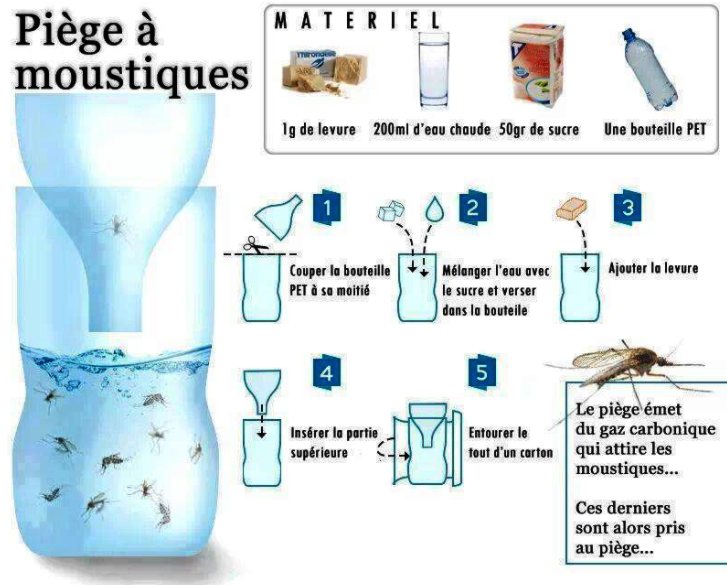 Piège à moustiques

MATERIEL

1g de levure
200ml d'eau chaude
50gr de sucre
Une bouteille PET

1
Couper la bouteille PET à sa moitié

2
Mélanger l'eau avec le sucre et verser dans la bouteile

3
Ajouter la levure

4
Insérer la partie supérieure

5
Entourer le tout d'un carton

Le piège émet du gaz carbonique qui attire les moustiques...

Ces derniers sont alors pris au piège...